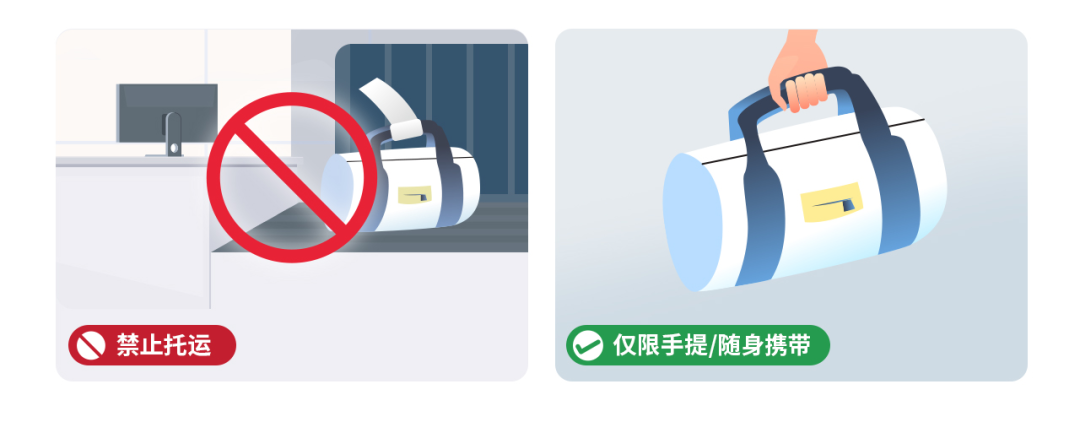 禁止托运

仅限手提/随身携带